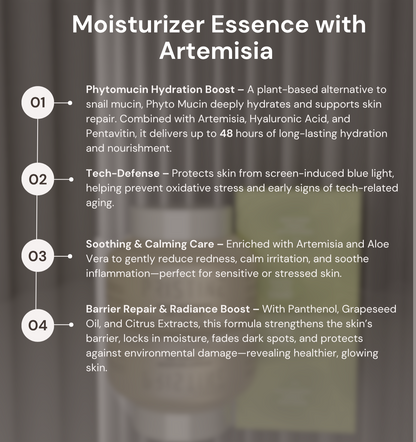 Moisturizer Essence with Artemisia

01

Phytomucin Hydration Boost – A plant-based alternative to snail mucin, Phyto Mucin deeply hydrates and supports skin repair. Combined with Artemisia, Hyaluronic Acid, and Pentavitin, it delivers up to 48 hours of long-lasting hydration and nourishment.

02

Tech-Defense – Protects skin from screen-induced blue light, helping prevent oxidative stress and early signs of tech-related aging.

03

Soothing & Calming Care – Enriched with Artemisia and Aloe Vera to gently reduce redness, calm irritation, and soothe inflammation—perfect for sensitive or stressed skin.

04

Barrier Repair & Radiance Boost – With Panthenol, Grapeseed Oil, and Citrus Extracts, this formula strengthens the skin's barrier, locks in moisture, fades dark spots, and protects against environmental damage—revealing healthier, glowing skin.