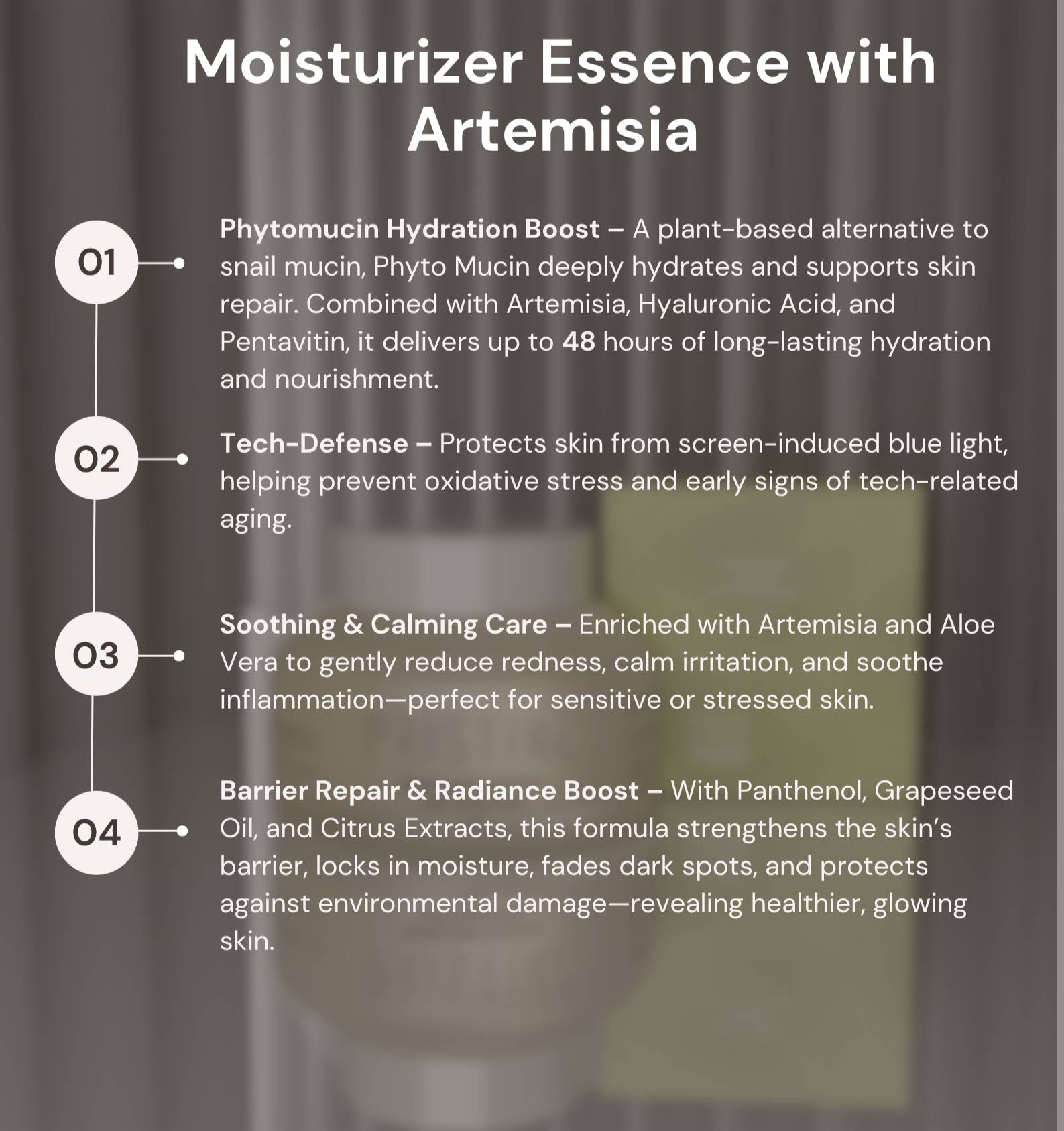 Moisturizer Essence with Artemisia

01

Phytomucin Hydration Boost – A plant-based alternative to snail mucin, Phyto Mucin deeply hydrates and supports skin repair. Combined with Artemisia, Hyaluronic Acid, and Pentavitin, it delivers up to 48 hours of long-lasting hydration and nourishment.

02

Tech-Defense – Protects skin from screen-induced blue light, helping prevent oxidative stress and early signs of tech-related aging.

03

Soothing & Calming Care – Enriched with Artemisia and Aloe Vera to gently reduce redness, calm irritation, and soothe inflammation—perfect for sensitive or stressed skin.

04

Barrier Repair & Radiance Boost – With Panthenol, Grapeseed Oil, and Citrus Extracts, this formula strengthens the skin's barrier, locks in moisture, fades dark spots, and protects against environmental damage—revealing healthier, glowing skin.