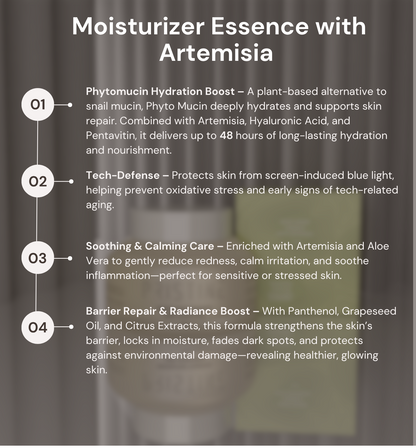 Moisturizer Essence with Artemisia

01

Phytomucin Hydration Boost – A plant-based alternative to snail mucin, Phyto Mucin deeply hydrates and supports skin repair. Combined with Artemisia, Hyaluronic Acid, and Pentavitin, it delivers up to 48 hours of long-lasting hydration and nourishment.

02

Tech-Defense – Protects skin from screen-induced blue light, helping prevent oxidative stress and early signs of tech-related aging.

03

Soothing & Calming Care – Enriched with Artemisia and Aloe Vera to gently reduce redness, calm irritation, and soothe inflammation—perfect for sensitive or stressed skin.

04

Barrier Repair & Radiance Boost – With Panthenol, Grapeseed Oil, and Citrus Extracts, this formula strengthens the skin's barrier, locks in moisture, fades dark spots, and protects against environmental damage—revealing healthier, glowing skin.