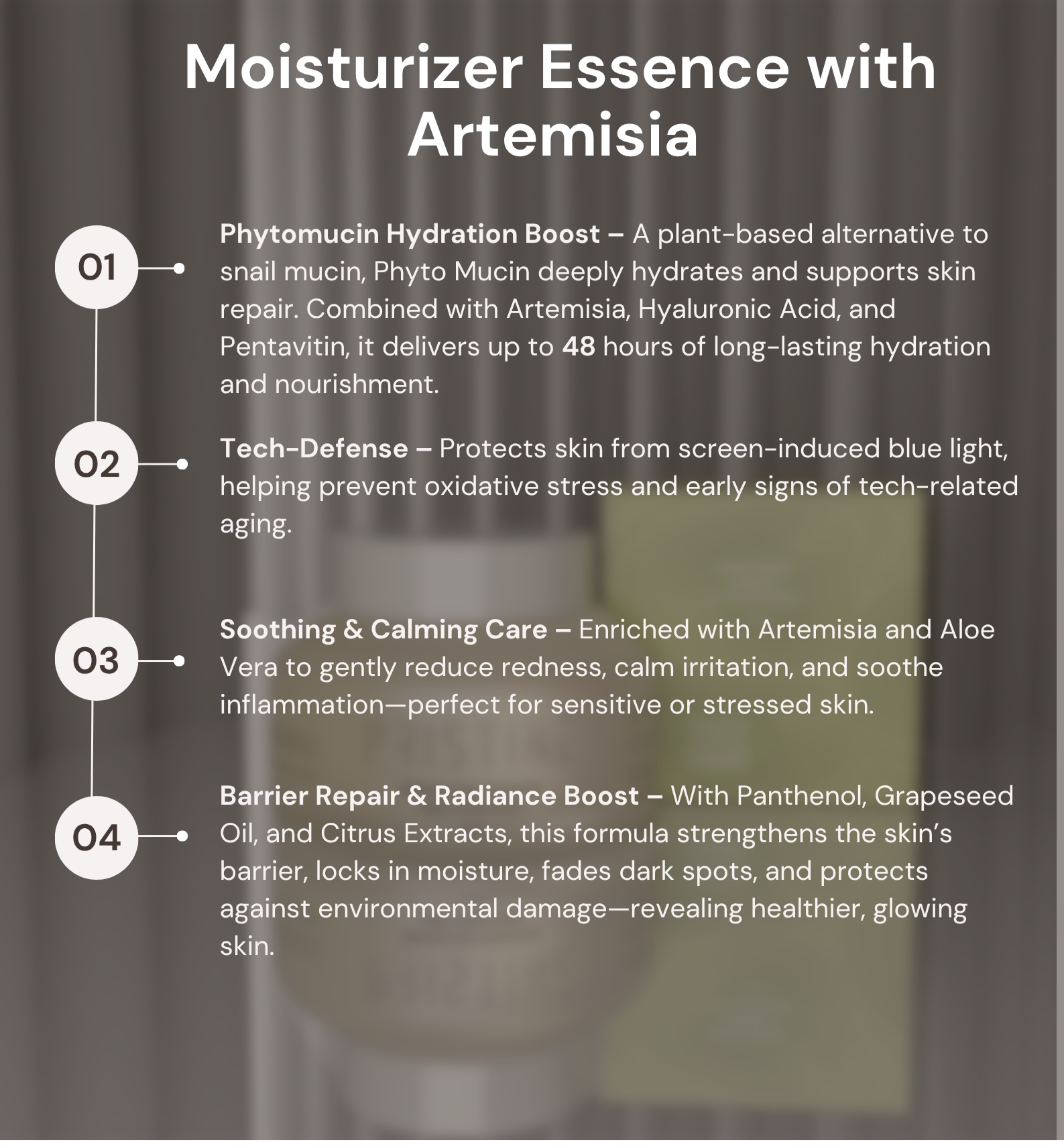 Moisturizer Essence with Artemisia

01

Phytomucin Hydration Boost – A plant-based alternative to snail mucin, Phyto Mucin deeply hydrates and supports skin repair. Combined with Artemisia, Hyaluronic Acid, and Pentavitin, it delivers up to 48 hours of long-lasting hydration and nourishment.

02

Tech-Defense – Protects skin from screen-induced blue light, helping prevent oxidative stress and early signs of tech-related aging.

03

Soothing & Calming Care – Enriched with Artemisia and Aloe Vera to gently reduce redness, calm irritation, and soothe inflammation—perfect for sensitive or stressed skin.

04

Barrier Repair & Radiance Boost – With Panthenol, Grapeseed Oil, and Citrus Extracts, this formula strengthens the skin's barrier, locks in moisture, fades dark spots, and protects against environmental damage—revealing healthier, glowing skin.