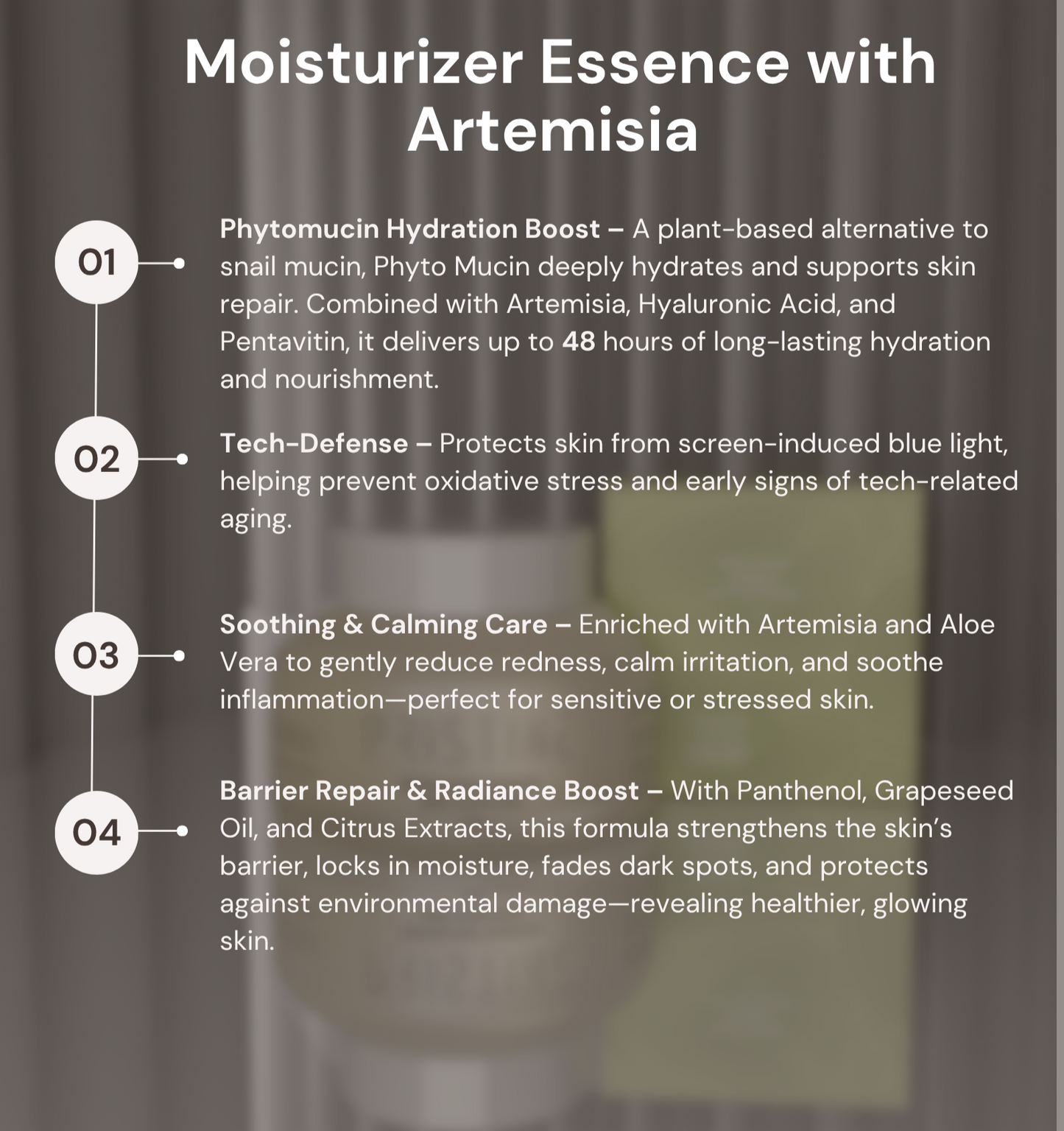 Moisturizer Essence with Artemisia

01

Phytomucin Hydration Boost – A plant-based alternative to snail mucin, Phyto Mucin deeply hydrates and supports skin repair. Combined with Artemisia, Hyaluronic Acid, and Pentavitin, it delivers up to 48 hours of long-lasting hydration and nourishment.

02

Tech-Defense – Protects skin from screen-induced blue light, helping prevent oxidative stress and early signs of tech-related aging.

03

Soothing & Calming Care – Enriched with Artemisia and Aloe Vera to gently reduce redness, calm irritation, and soothe inflammation—perfect for sensitive or stressed skin.

04

Barrier Repair & Radiance Boost – With Panthenol, Grapeseed Oil, and Citrus Extracts, this formula strengthens the skin's barrier, locks in moisture, fades dark spots, and protects against environmental damage—revealing healthier, glowing skin.