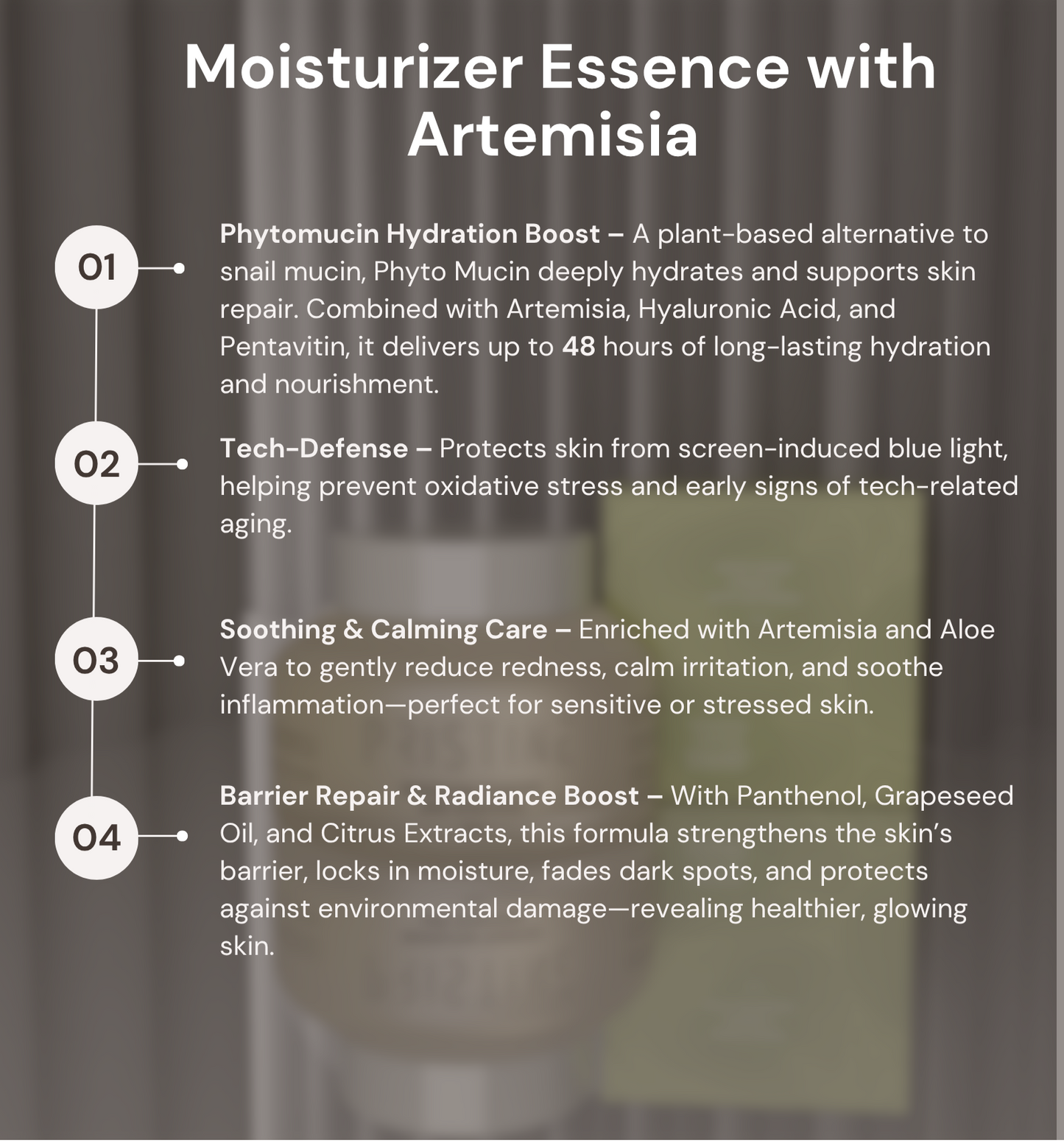 Moisturizer Essence with Artemisia

01

Phytomucin Hydration Boost – A plant-based alternative to snail mucin, Phyto Mucin deeply hydrates and supports skin repair. Combined with Artemisia, Hyaluronic Acid, and Pentavitin, it delivers up to 48 hours of long-lasting hydration and nourishment.

02

Tech-Defense – Protects skin from screen-induced blue light, helping prevent oxidative stress and early signs of tech-related aging.

03

Soothing & Calming Care – Enriched with Artemisia and Aloe Vera to gently reduce redness, calm irritation, and soothe inflammation—perfect for sensitive or stressed skin.

04

Barrier Repair & Radiance Boost – With Panthenol, Grapeseed Oil, and Citrus Extracts, this formula strengthens the skin's barrier, locks in moisture, fades dark spots, and protects against environmental damage—revealing healthier, glowing skin.